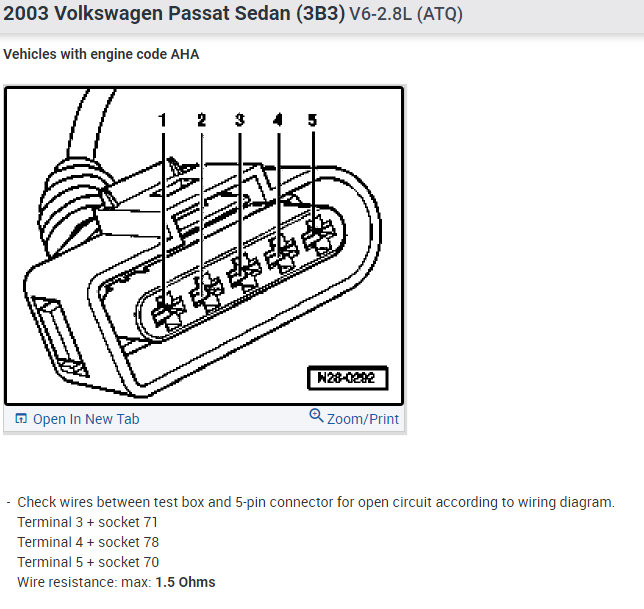 2003 Volkswagen Passat Sedan (3B3) V6-2.8L (ATQ)

Vehicles with engine code AHA

1 2 3 4 5

N28-0292

Open In New Tab Zoom/Print

- Check wires between test box and 5-pin connector for open circuit according to wiring diagram.
Terminal 3 + socket 71
Terminal 4 + socket 78
Terminal 5 + socket 70
Wire resistance: max: 1.5 Ohms