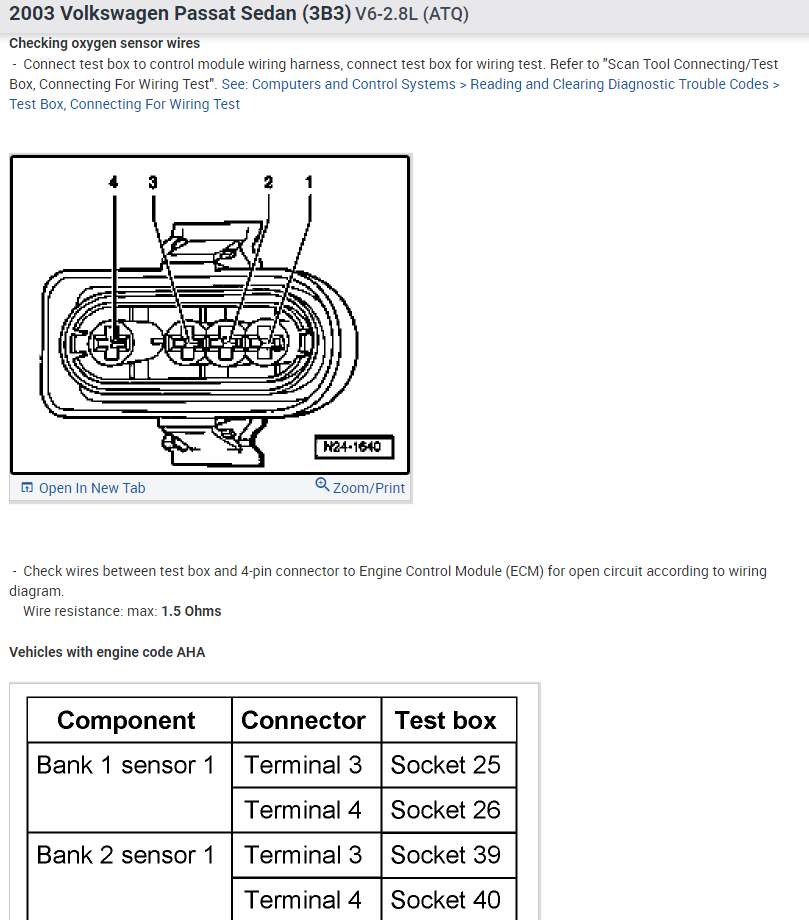 2003 Volkswagen Passat Sedan (3B3) V6-2.8L (ATQ)

Checking oxygen sensor wires

- Connect test box to control module wiring harness, connect test box for wiring test. Refer to "Scan Tool Connecting/Test Box, Connecting For Wiring Test". See: Computers and Control Systems > Reading and Clearing Diagnostic Trouble Codes > Test Box, Connecting For Wiring Test

4 3 2 1

N24-1640

Open In New Tab

Zoom/Print

- Check wires between test box and 4-pin connector to Engine Control Module (ECM) for open circuit according to wiring diagram.

Wire resistance: max: 1.5 Ohms

Vehicles with engine code AHA

| Component | Connector | Test box |
|---|---|---|
| Bank 1 sensor 1 | Terminal 3 | Socket 25 |
| | Terminal 4 | Socket 26 |
| Bank 2 sensor 1 | Terminal 3 | Socket 39 |
| | Terminal 4 | Socket 40 |