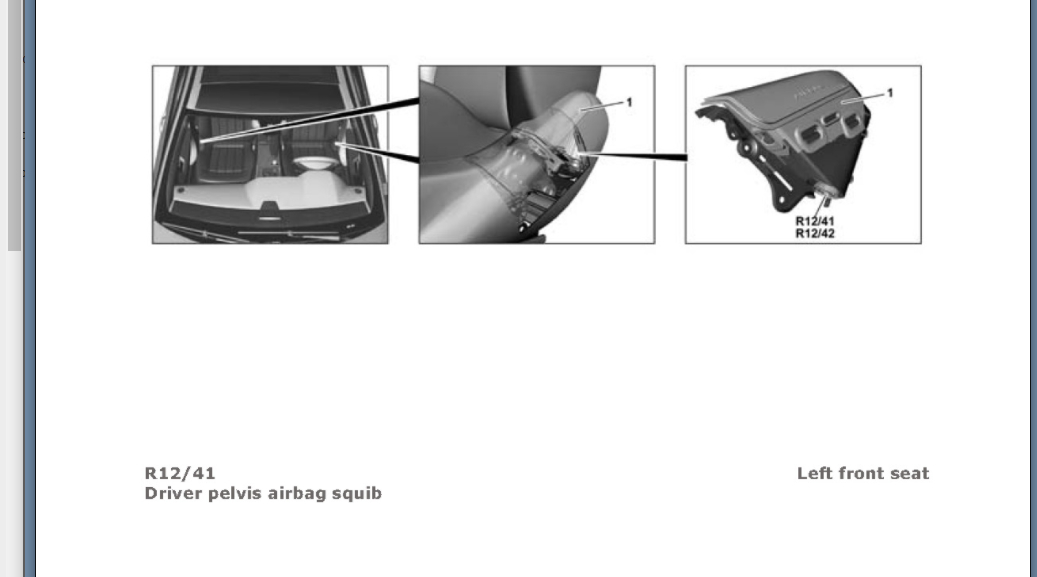 1

1

R12/41
R12/42

R12/41
Driver pelvis airbag squib

Left front seat