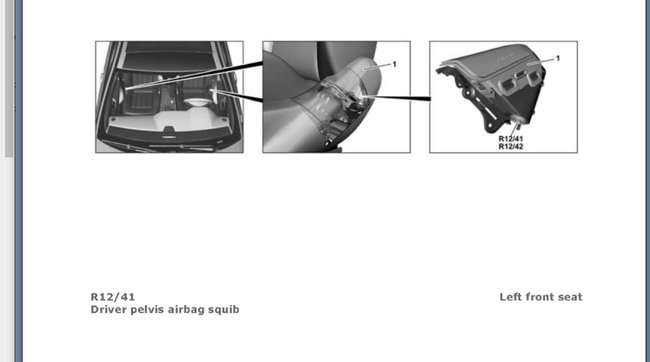 1

1

R12/41
R12/42

R12/41
Driver pelvis airbag squib

Left front seat