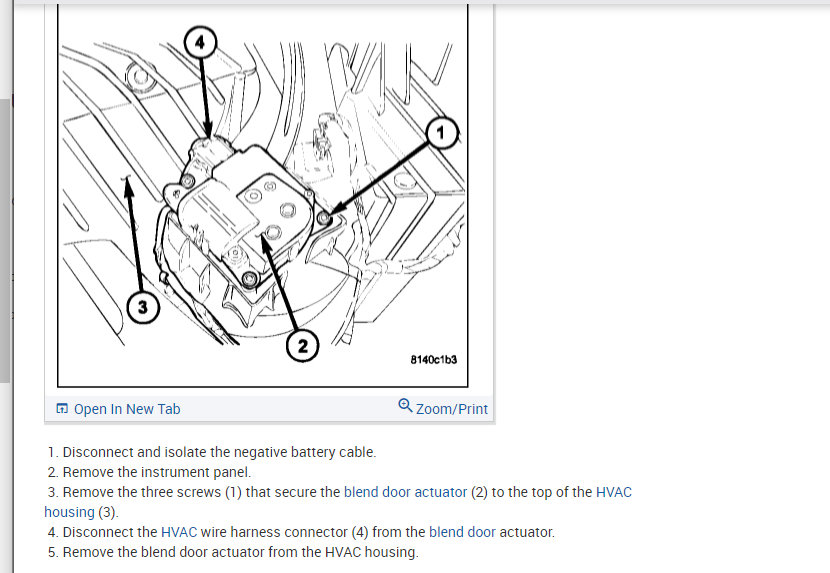 4

1

3

2

8140c1b3

Open In New Tab

Zoom/Print

1. Disconnect and isolate the negative battery cable.
2. Remove the instrument panel.
3. Remove the three screws (1) that secure the blend door actuator (2) to the top of the HVAC housing (3).
4. Disconnect the HVAC wire harness connector (4) from the blend door actuator.
5. Remove the blend door actuator from the HVAC housing.