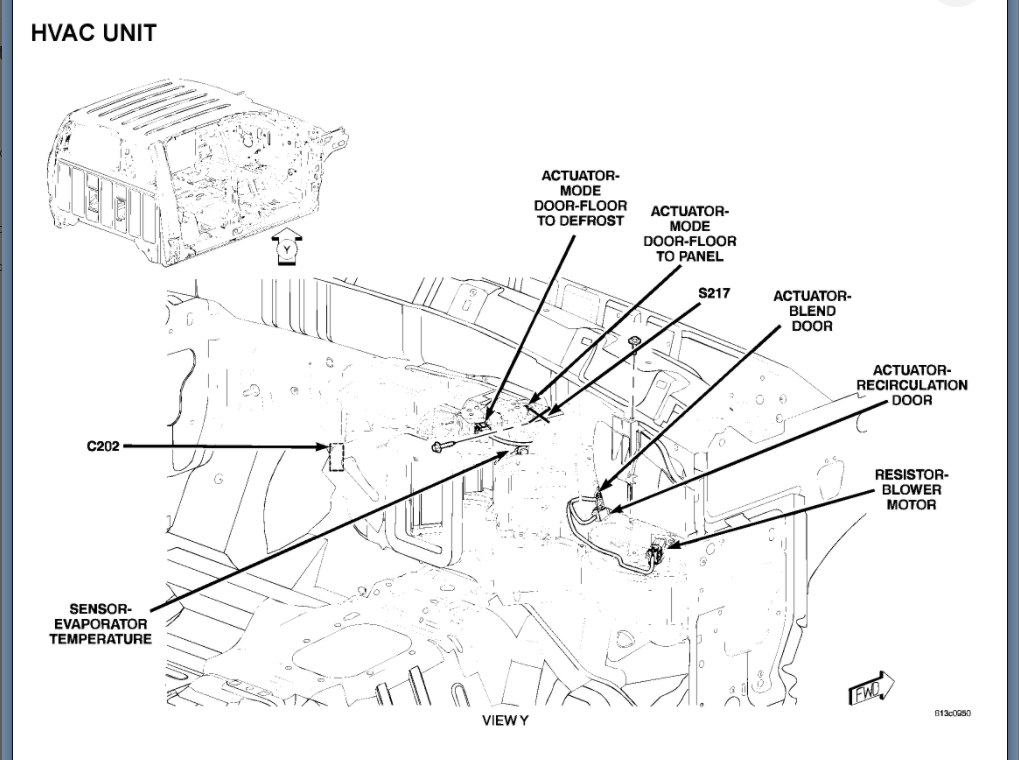 HVAC UNIT

Y

ACTUATOR-MODE DOOR-FLOOR TO DEFROST

ACTUATOR-MODE DOOR-FLOOR TO PANEL

S217

ACTUATOR-BLEND DOOR

ACTUATOR-RECIRCULATION DOOR

RESISTOR-BLOWER MOTOR

C202

SENSOR-EVAPORATOR TEMPERATURE

FWD

VIEW Y

813c0950