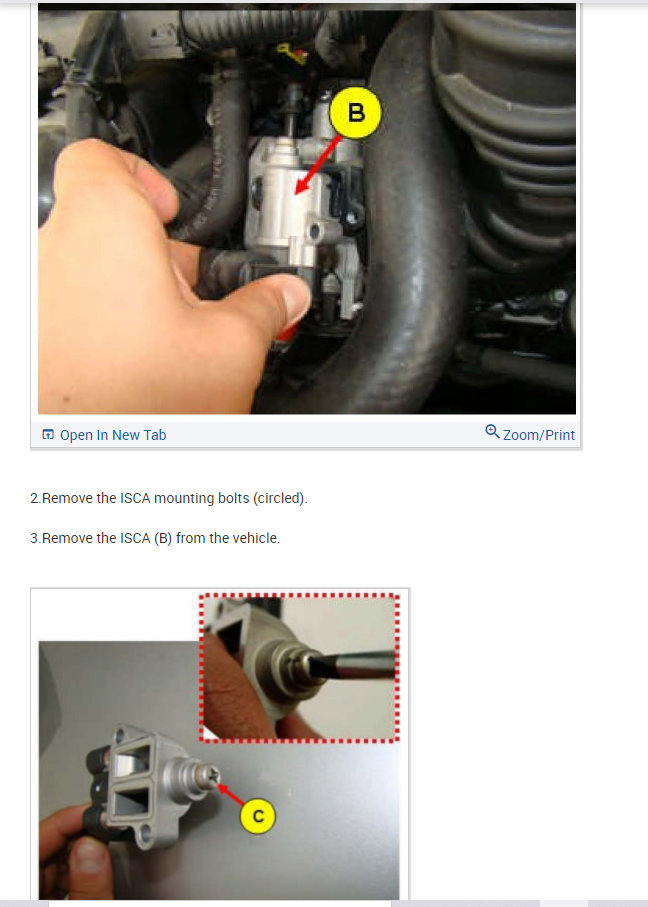 B

Open In New Tab

Zoom/Print

2.Remove the ISCA mounting bolts (circled).

3.Remove the ISCA (B) from the vehicle.

C