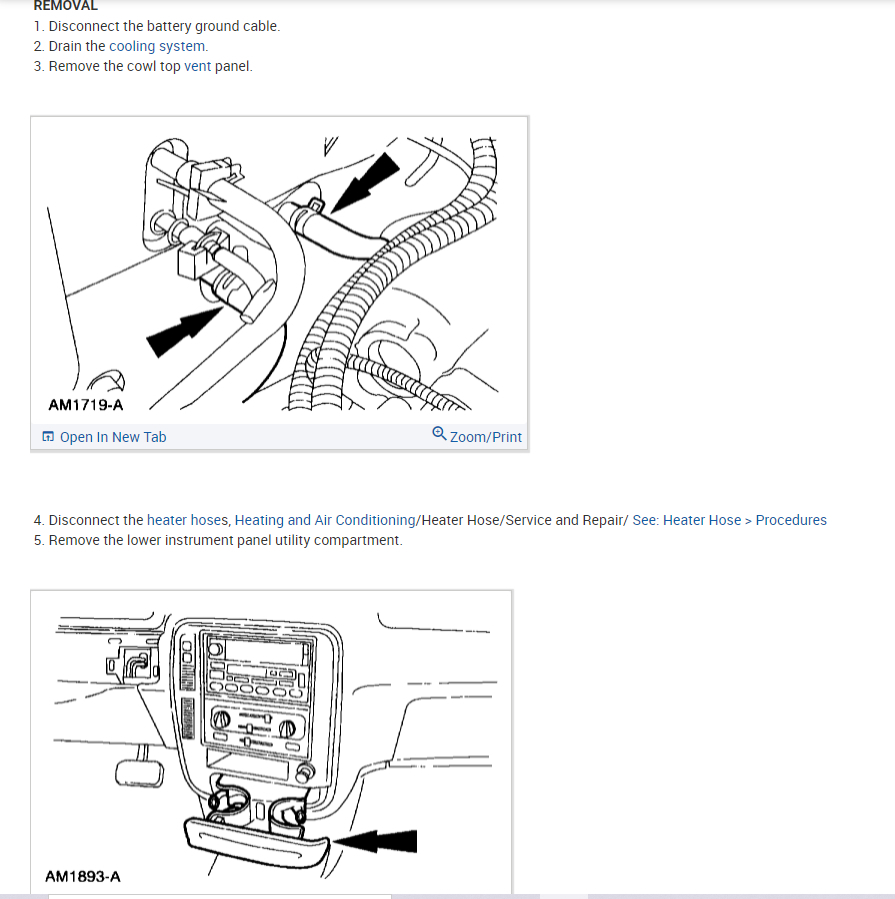 REMOVAL
1. Disconnect the battery ground cable.
2. Drain the cooling system.
3. Remove the cowl top vent panel.

AM1719-A

Open In New Tab
Zoom/Print

4. Disconnect the heater hoses, Heating and Air Conditioning/Heater Hose/Service and Repair/ See: Heater Hose > Procedures
5. Remove the lower instrument panel utility compartment.

AM1893-A