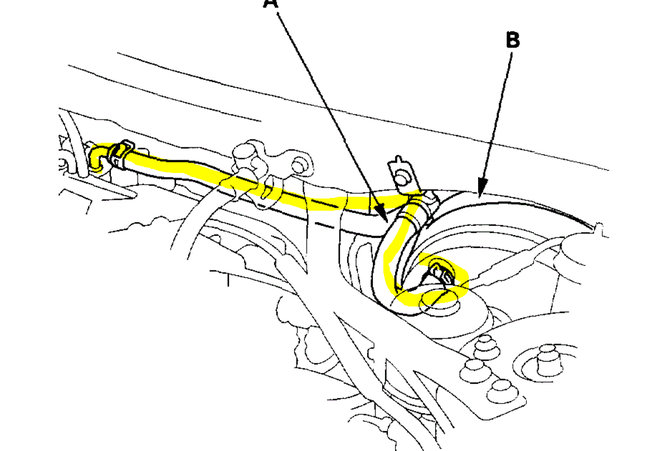 A

B