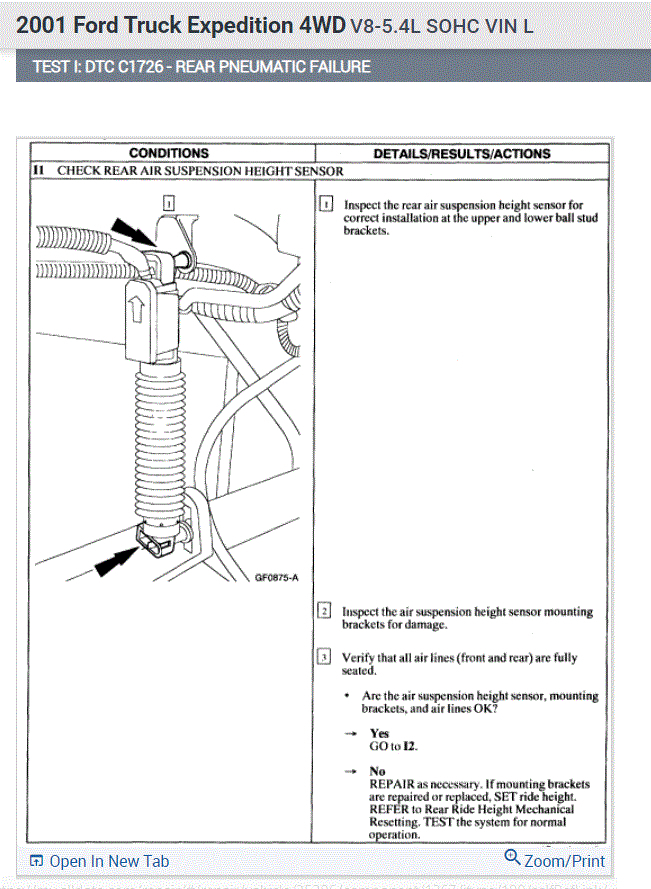 2001 Ford Truck Expedition 4WD V8-5.4L SOHC VIN L

TEST I: DTC C1726 - REAR PNEUMATIC FAILURE

| CONDITIONS | DETAILS/RESULTS/ACTIONS |
|---|---|
| I1 CHECK REAR AIR SUSPENSION HEIGHT SENSOR | |
| 1 GF0875-A | 1 Inspect the rear air suspension height sensor for correct installation at the upper and lower ball stud brackets. 2 Inspect the air suspension height sensor mounting brackets for damage. 3 Verify that all air lines (front and rear) are fully seated. • Are the air suspension height sensor, mounting brackets, and air lines OK? → Yes GO to I2. → No REPAIR as necessary. If mounting brackets are repaired or replaced, SET ride height. REFER to Rear Ride Height Mechanical Resetting. TEST the system for normal operation. |

Open In New Tab

Zoom/Print