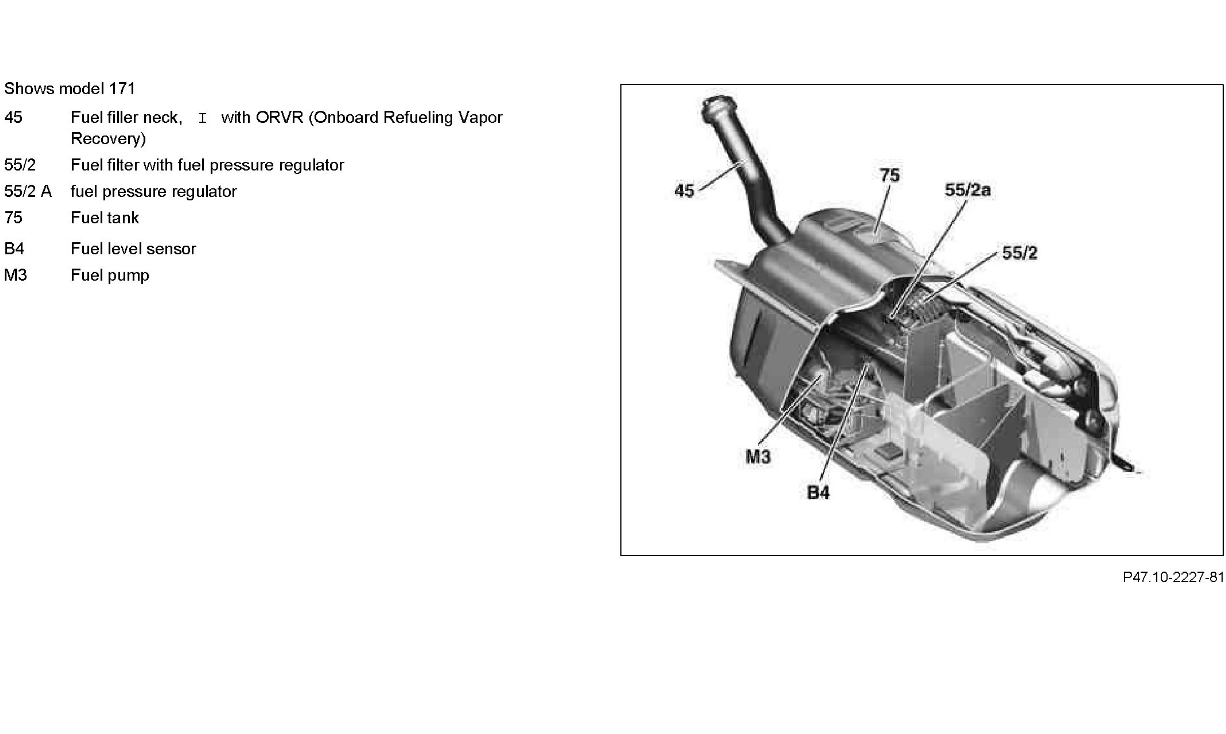 Shows model 171

45 Fuel filler neck, I with ORVR (Onboard Refueling Vapor Recovery)
55/2 Fuel filter with fuel pressure regulator
55/2 A fuel pressure regulator
75 Fuel tank
B4 Fuel level sensor
M3 Fuel pump

45
75
55/2a
55/2
M3
B4

P47.10-2227-81