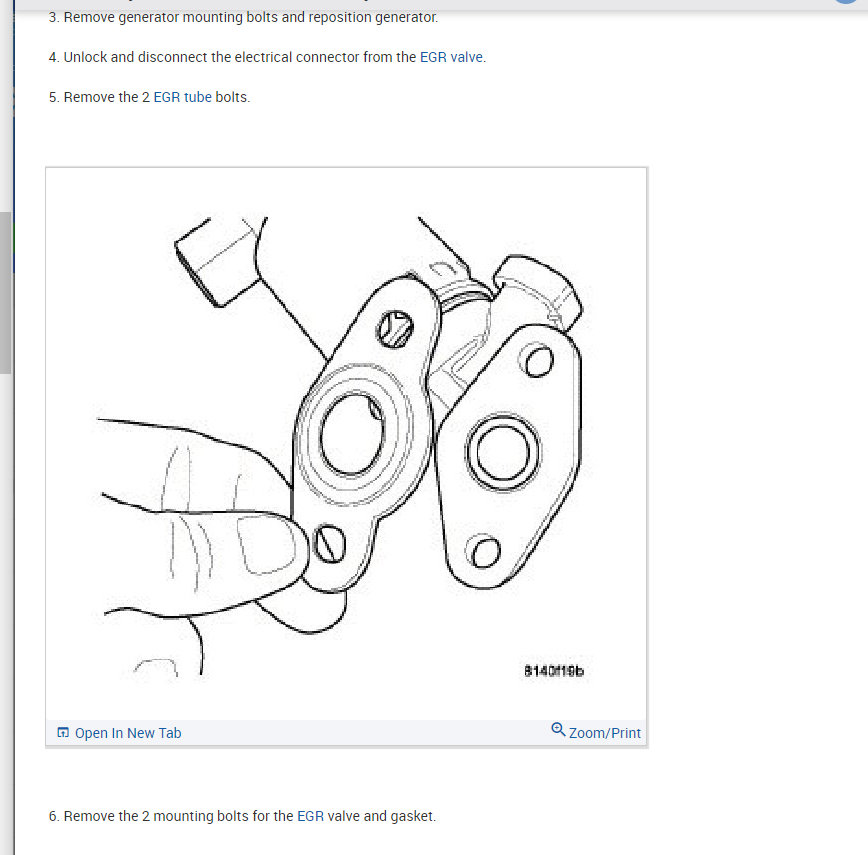 3. Remove generator mounting bolts and reposition generator.

4. Unlock and disconnect the electrical connector from the EGR valve.

5. Remove the 2 EGR tube bolts.

8140f19b

Open In New Tab

Zoom/Print

6. Remove the 2 mounting bolts for the EGR valve and gasket.