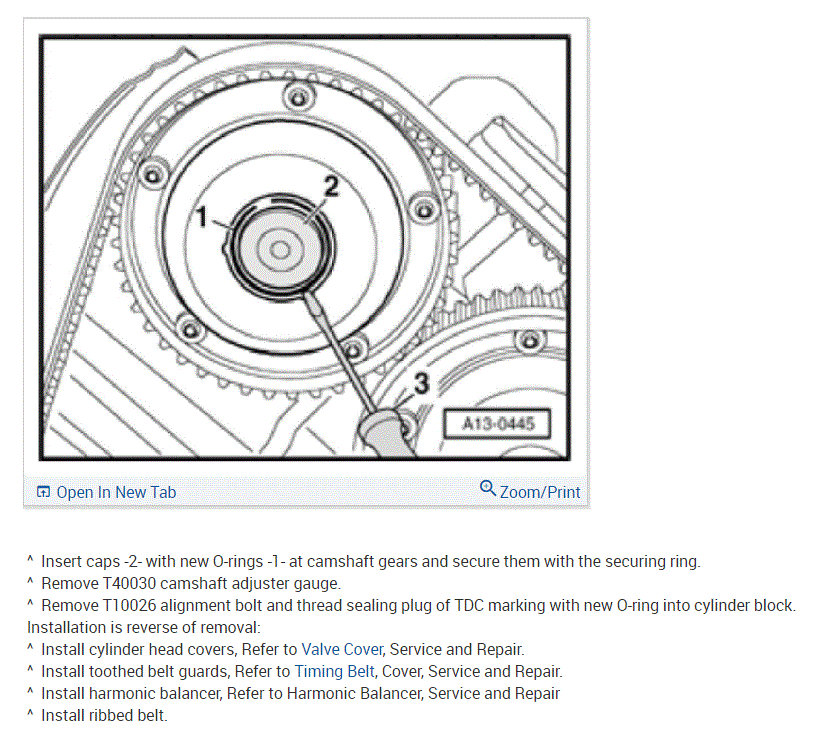 1
2
3
A13-0445

Open In New Tab
Zoom/Print

^ Insert caps -2- with new O-rings -1- at camshaft gears and secure them with the securing ring.
^ Remove T40030 camshaft adjuster gauge.
^ Remove T10026 alignment bolt and thread sealing plug of TDC marking with new O-ring into cylinder block.
Installation is reverse of removal:
^ Install cylinder head covers, Refer to Valve Cover, Service and Repair.
^ Install toothed belt guards, Refer to Timing Belt, Cover, Service and Repair.
^ Install harmonic balancer, Refer to Harmonic Balancer, Service and Repair
^ Install ribbed belt.