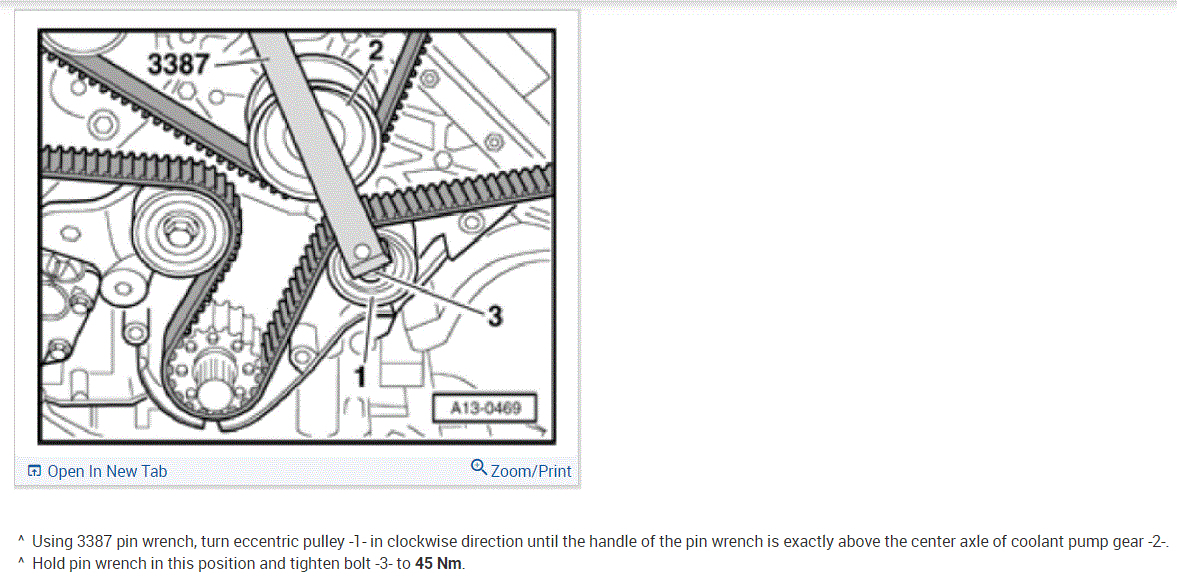 3387
2
3
1
A13-0469

Open In New Tab
Zoom/Print

^ Using 3387 pin wrench, turn eccentric pulley -1- in clockwise direction until the handle of the pin wrench is exactly above the center axle of coolant pump gear -2-.
^ Hold pin wrench in this position and tighten bolt -3- to **45 Nm**.