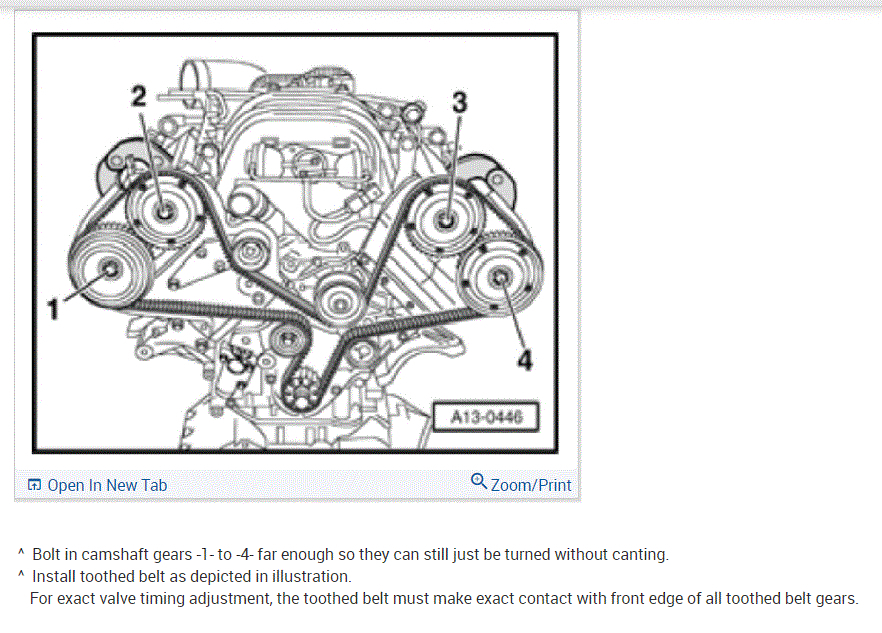 2
3
1
4
A13-0446

Open In New Tab
Zoom/Print

^ Bolt in camshaft gears -1- to -4- far enough so they can still just be turned without canting.
^ Install toothed belt as depicted in illustration.
For exact valve timing adjustment, the toothed belt must make exact contact with front edge of all toothed belt gears.