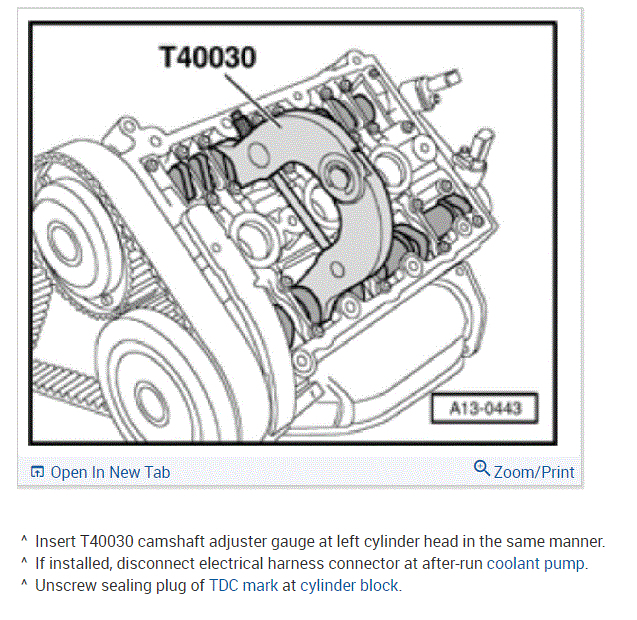 T40030

A13-0443

Open In New Tab

Zoom/Print

^ Insert T40030 camshaft adjuster gauge at left cylinder head in the same manner.
^ If installed, disconnect electrical harness connector at after-run coolant pump.
^ Unscrew sealing plug of TDC mark at cylinder block.