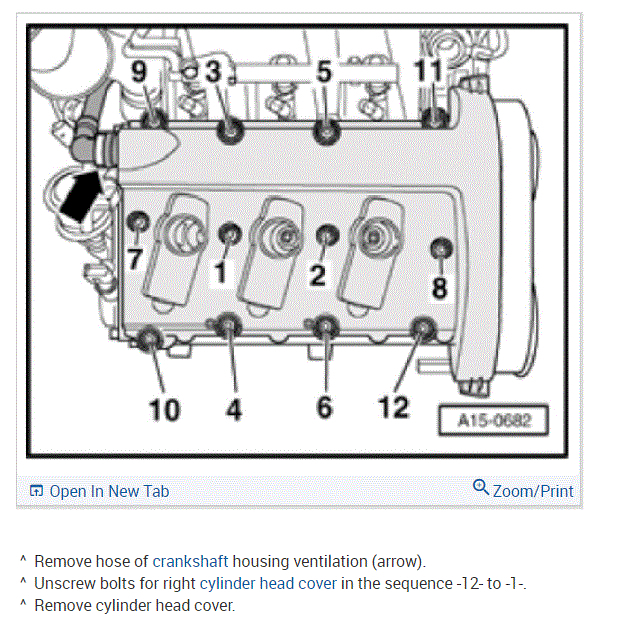 9 3 5 11

7 1 2 8

10 4 6 12

A15-0682

Open In New Tab

Zoom/Print

^ Remove hose of crankshaft housing ventilation (arrow).

^ Unscrew bolts for right cylinder head cover in the sequence -12- to -1-.

^ Remove cylinder head cover.