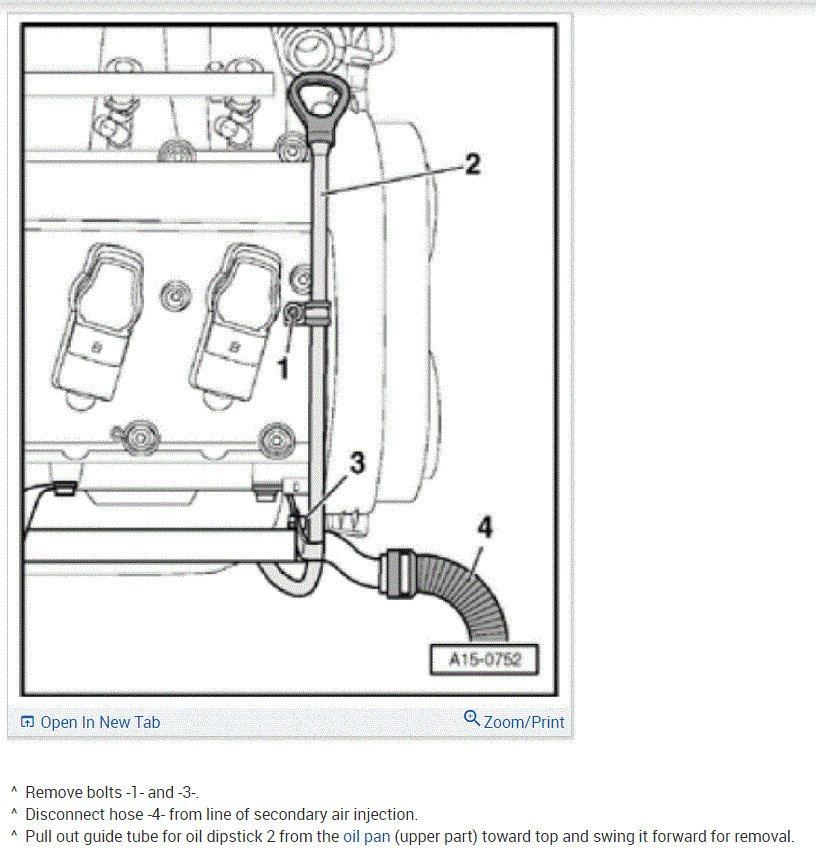 2

1

3

4

A15-0752

Open In New Tab

Zoom/Print

^ Remove bolts -1- and -3-.
^ Disconnect hose -4- from line of secondary air injection.
^ Pull out guide tube for oil dipstick 2 from the oil pan (upper part) toward top and swing it forward for removal.