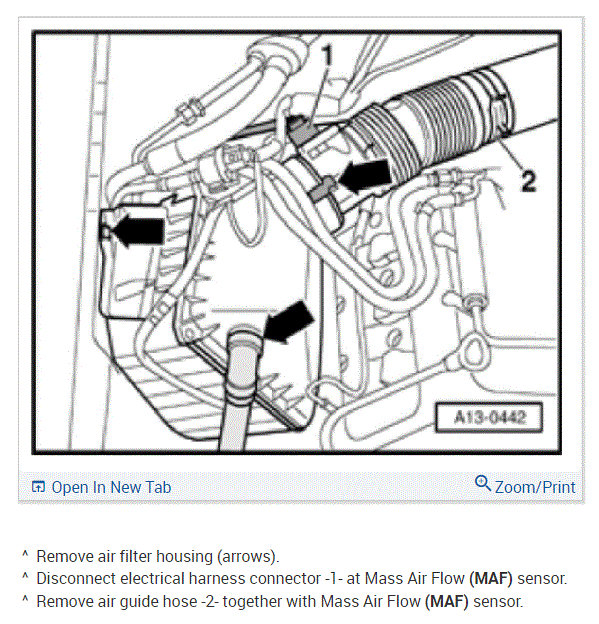 1

2

A13-0442

Open In New Tab

Zoom/Print

^ Remove air filter housing (arrows).
^ Disconnect electrical harness connector -1- at Mass Air Flow (MAF) sensor.
^ Remove air guide hose -2- together with Mass Air Flow (MAF) sensor.