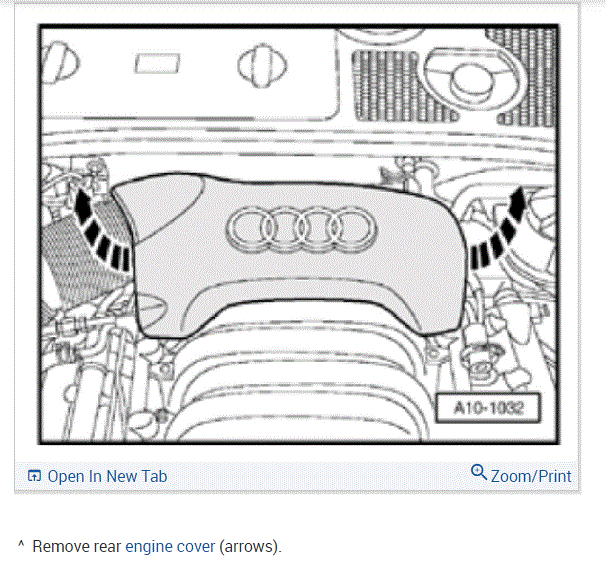 A10-1032

Open In New Tab

Zoom/Print

^ Remove rear engine cover (arrows).