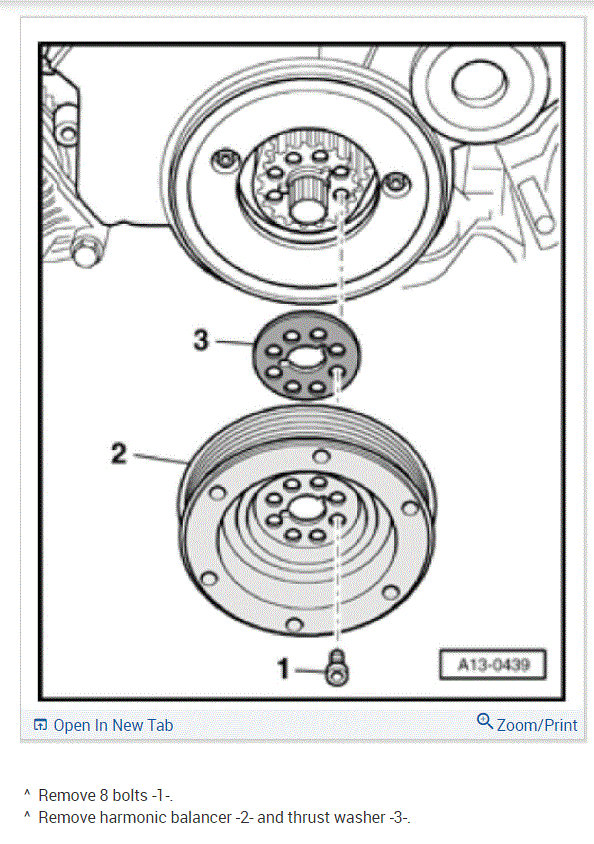 3

2

1

A13-0439

Open In New Tab

Zoom/Print

^ Remove 8 bolts -1-.
^ Remove harmonic balancer -2- and thrust washer -3-.