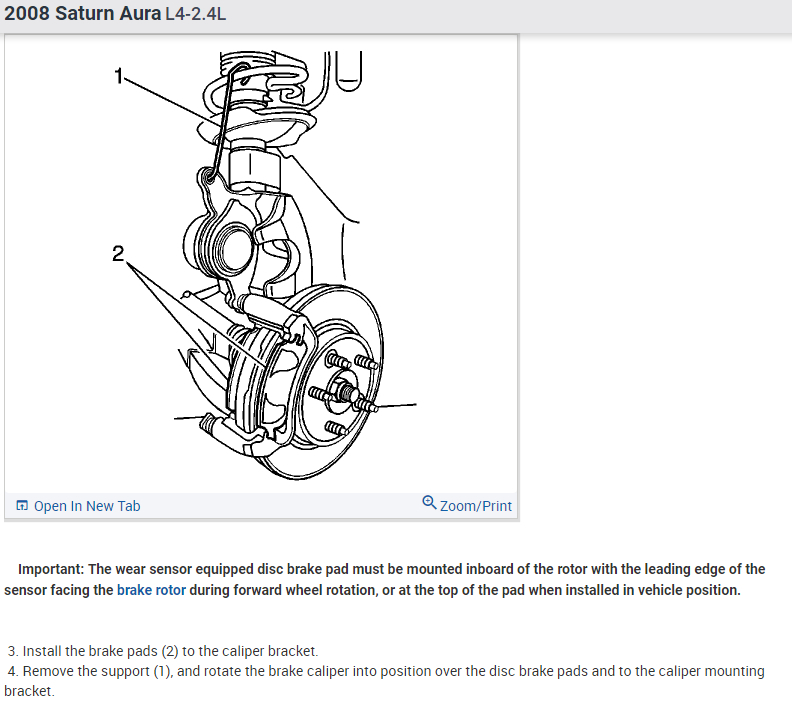 2008 Saturn Aura L4-2.4L

1

2

Open In New Tab

Zoom/Print

Important: The wear sensor equipped disc brake pad must be mounted inboard of the rotor with the leading edge of the sensor facing the brake rotor during forward wheel rotation, or at the top of the pad when installed in vehicle position.

3. Install the brake pads (2) to the caliper bracket.
4. Remove the support (1), and rotate the brake caliper into position over the disc brake pads and to the caliper mounting bracket.