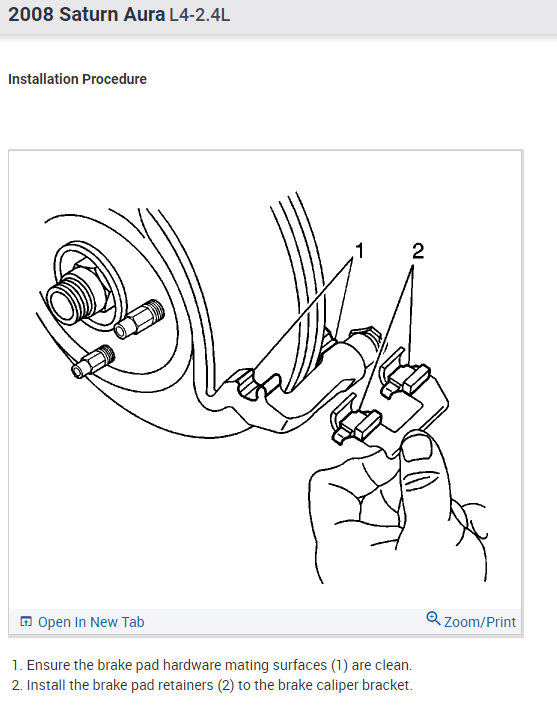 2008 Saturn Aura L4-2.4L

Installation Procedure

1

2

Open In New Tab

Zoom/Print

1. Ensure the brake pad hardware mating surfaces (1) are clean.
2. Install the brake pad retainers (2) to the brake caliper bracket.