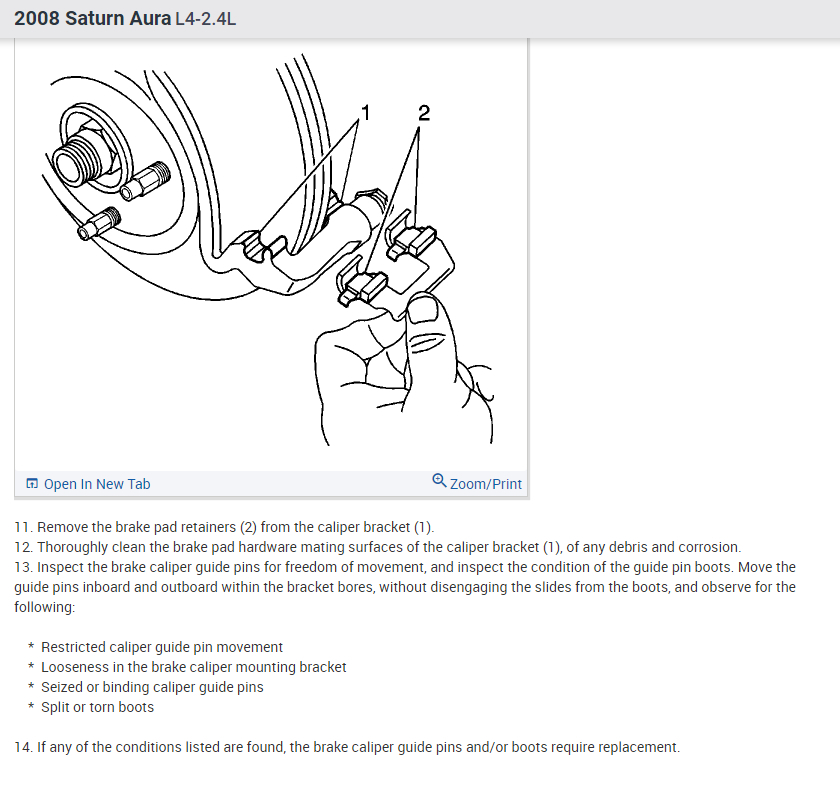 2008 Saturn Aura L4-2.4L

1
2

Open In New Tab
Zoom/Print

11. Remove the brake pad retainers (2) from the caliper bracket (1).
12. Thoroughly clean the brake pad hardware mating surfaces of the caliper bracket (1), of any debris and corrosion.
13. Inspect the brake caliper guide pins for freedom of movement, and inspect the condition of the guide pin boots. Move the guide pins inboard and outboard within the bracket bores, without disengaging the slides from the boots, and observe for the following:

* Restricted caliper guide pin movement
* Looseness in the brake caliper mounting bracket
* Seized or binding caliper guide pins
* Split or torn boots

14. If any of the conditions listed are found, the brake caliper guide pins and/or boots require replacement.