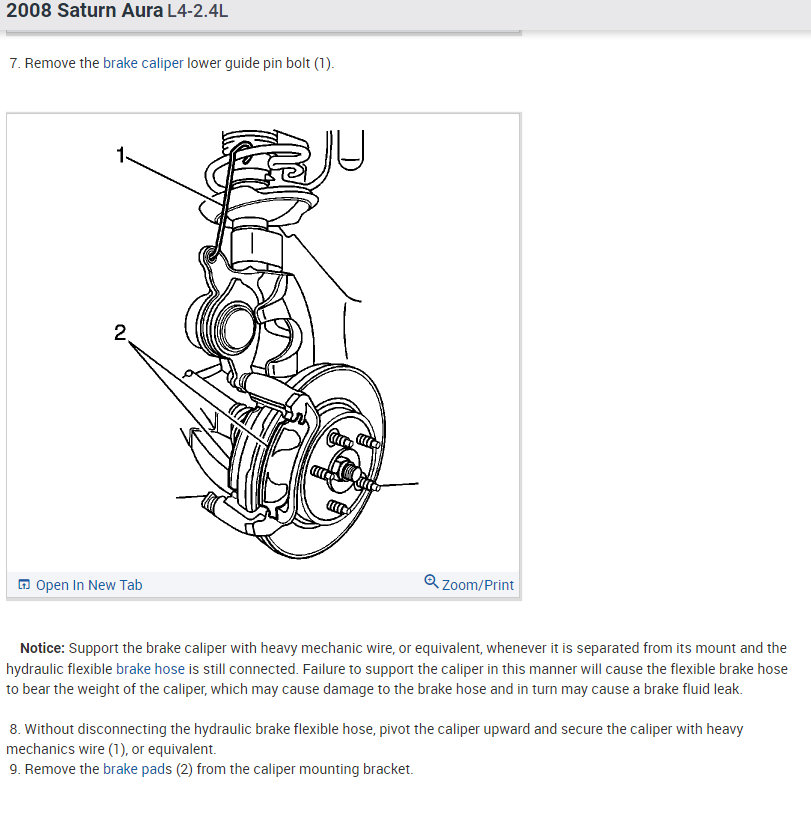 2008 Saturn Aura L4-2.4L

7. Remove the brake caliper lower guide pin bolt (1).

1

2

Open In New Tab

Zoom/Print

Notice: Support the brake caliper with heavy mechanic wire, or equivalent, whenever it is separated from its mount and the hydraulic flexible brake hose is still connected. Failure to support the caliper in this manner will cause the flexible brake hose to bear the weight of the caliper, which may cause damage to the brake hose and in turn may cause a brake fluid leak.

8. Without disconnecting the hydraulic brake flexible hose, pivot the caliper upward and secure the caliper with heavy mechanics wire (1), or equivalent.
9. Remove the brake pads (2) from the caliper mounting bracket.