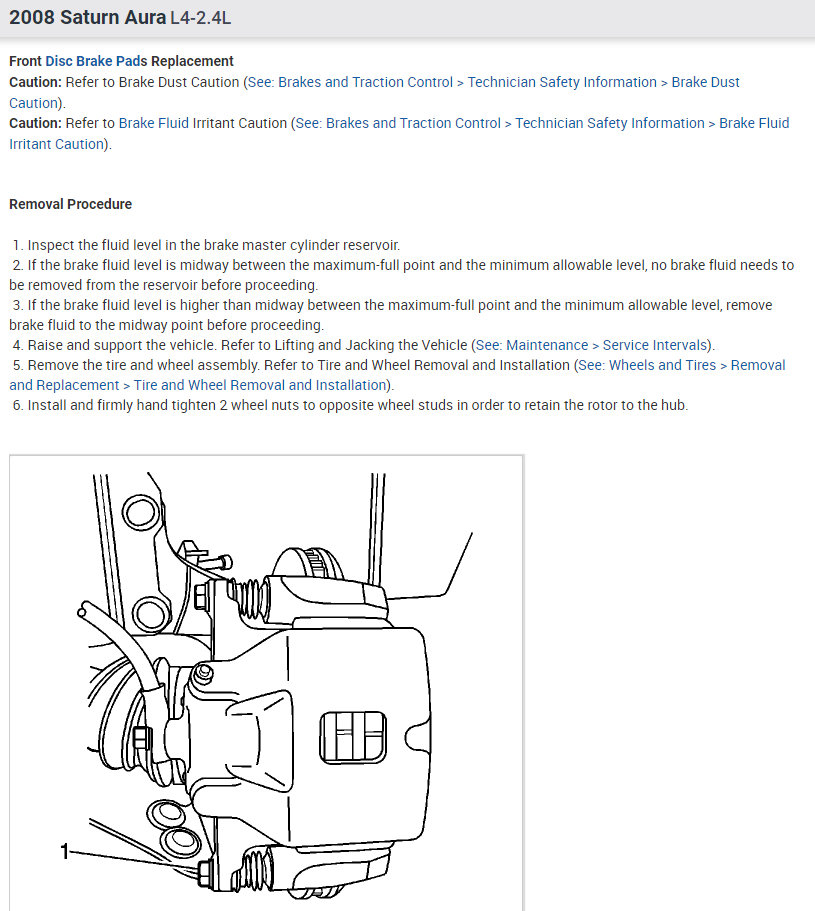 2008 Saturn Aura L4-2.4L

Front Disc Brake Pads Replacement
Caution: Refer to Brake Dust Caution (See: Brakes and Traction Control > Technician Safety Information > Brake Dust Caution).
Caution: Refer to Brake Fluid Irritant Caution (See: Brakes and Traction Control > Technician Safety Information > Brake Fluid Irritant Caution).

Removal Procedure

1. Inspect the fluid level in the brake master cylinder reservoir.
2. If the brake fluid level is midway between the maximum-full point and the minimum allowable level, no brake fluid needs to be removed from the reservoir before proceeding.
3. If the brake fluid level is higher than midway between the maximum-full point and the minimum allowable level, remove brake fluid to the midway point before proceeding.
4. Raise and support the vehicle. Refer to Lifting and Jacking the Vehicle (See: Maintenance > Service Intervals).
5. Remove the tire and wheel assembly. Refer to Tire and Wheel Removal and Installation (See: Wheels and Tires > Removal and Replacement > Tire and Wheel Removal and Installation).
6. Install and firmly hand tighten 2 wheel nuts to opposite wheel studs in order to retain the rotor to the hub.

1