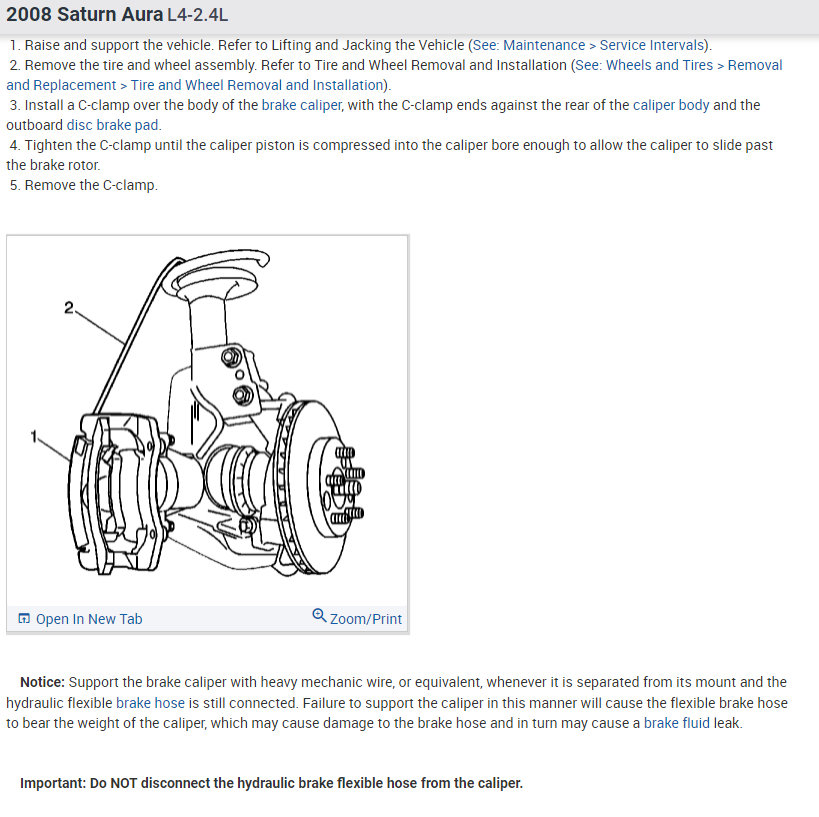 2008 Saturn Aura L4-2.4L

1. Raise and support the vehicle. Refer to Lifting and Jacking the Vehicle (See: Maintenance > Service Intervals).
2. Remove the tire and wheel assembly. Refer to Tire and Wheel Removal and Installation (See: Wheels and Tires > Removal and Replacement > Tire and Wheel Removal and Installation).
3. Install a C-clamp over the body of the brake caliper, with the C-clamp ends against the rear of the caliper body and the outboard disc brake pad.
4. Tighten the C-clamp until the caliper piston is compressed into the caliper bore enough to allow the caliper to slide past the brake rotor.
5. Remove the C-clamp.

2

1

Open In New Tab

Zoom/Print

Notice: Support the brake caliper with heavy mechanic wire, or equivalent, whenever it is separated from its mount and the hydraulic flexible brake hose is still connected. Failure to support the caliper in this manner will cause the flexible brake hose to bear the weight of the caliper, which may cause damage to the brake hose and in turn may cause a brake fluid leak.

Important: Do NOT disconnect the hydraulic brake flexible hose from the caliper.