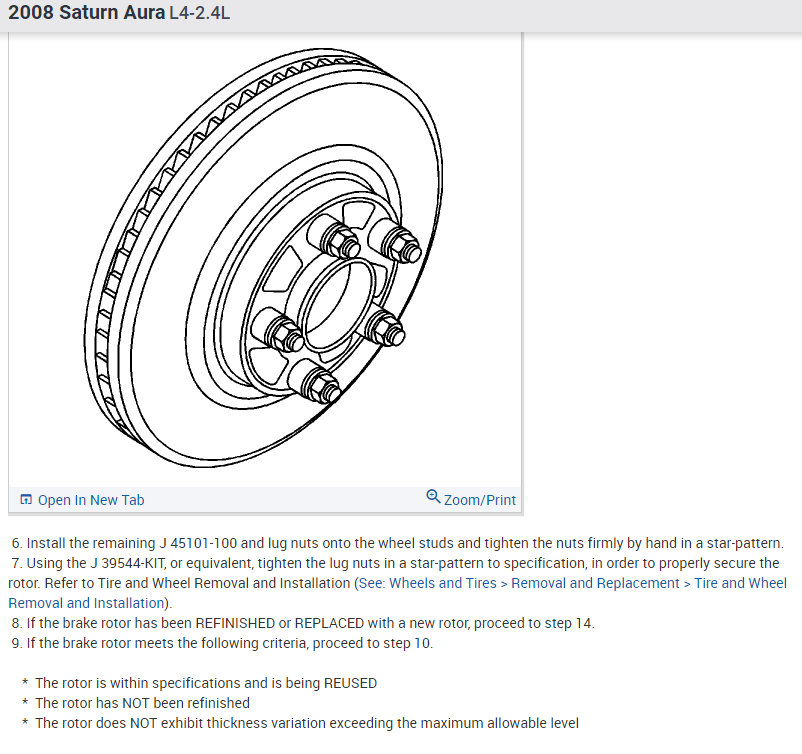 2008 Saturn Aura L4-2.4L

Open In New Tab

Zoom/Print

6. Install the remaining J 45101-100 and lug nuts onto the wheel studs and tighten the nuts firmly by hand in a star-pattern.
7. Using the J 39544-KIT, or equivalent, tighten the lug nuts in a star-pattern to specification, in order to properly secure the rotor. Refer to Tire and Wheel Removal and Installation (See: Wheels and Tires > Removal and Replacement > Tire and Wheel Removal and Installation).
8. If the brake rotor has been REFINISHED or REPLACED with a new rotor, proceed to step 14.
9. If the brake rotor meets the following criteria, proceed to step 10.

* The rotor is within specifications and is being REUSED
* The rotor has NOT been refinished
* The rotor does NOT exhibit thickness variation exceeding the maximum allowable level