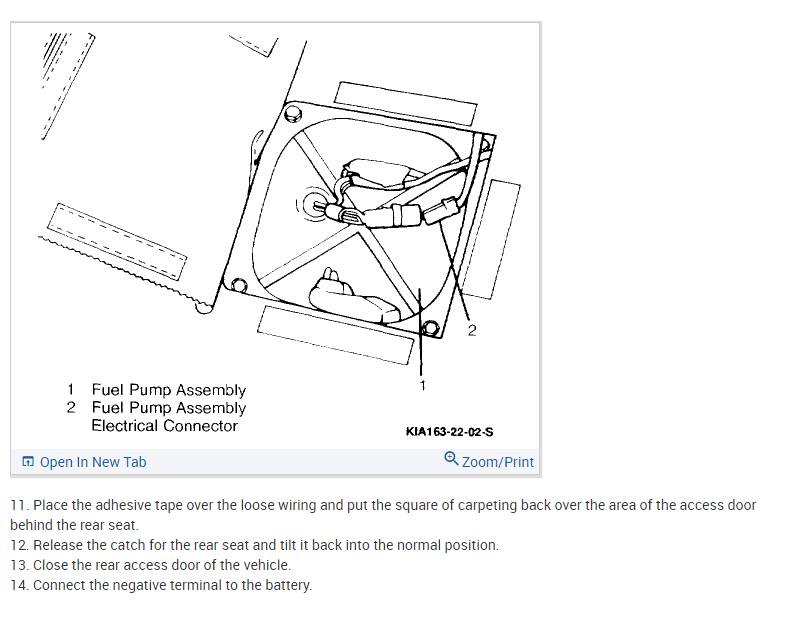 2

1

1 Fuel Pump Assembly
2 Fuel Pump Assembly Electrical Connector

KIA163-22-02-S

Open In New Tab

Zoom/Print

11. Place the adhesive tape over the loose wiring and put the square of carpeting back over the area of the access door behind the rear seat.
12. Release the catch for the rear seat and tilt it back into the normal position.
13. Close the rear access door of the vehicle.
14. Connect the negative terminal to the battery.