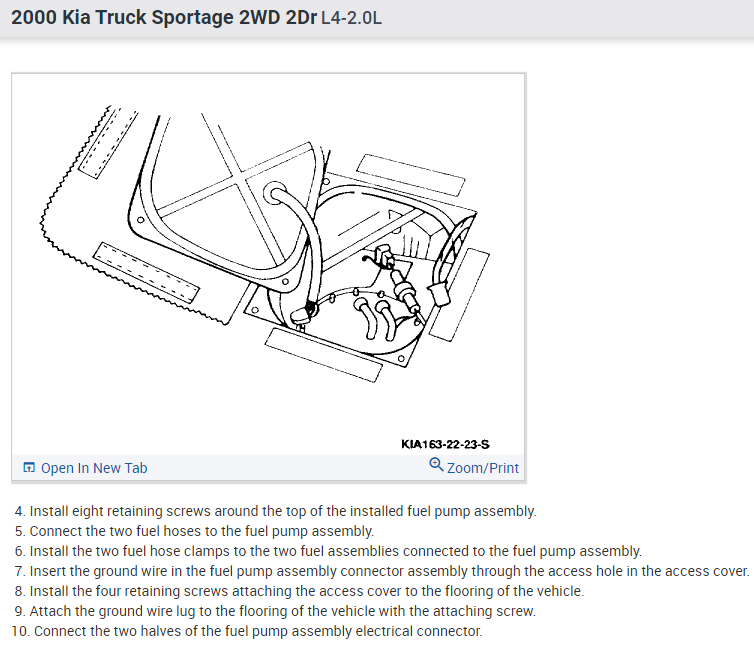 2000 Kia Truck Sportage 2WD 2Dr L4-2.0L

KIA163-22-23-S

Open In New Tab

Zoom/Print

4. Install eight retaining screws around the top of the installed fuel pump assembly.
5. Connect the two fuel hoses to the fuel pump assembly.
6. Install the two fuel hose clamps to the two fuel assemblies connected to the fuel pump assembly.
7. Insert the ground wire in the fuel pump assembly connector assembly through the access hole in the access cover.
8. Install the four retaining screws attaching the access cover to the flooring of the vehicle.
9. Attach the ground wire lug to the flooring of the vehicle with the attaching screw.
10. Connect the two halves of the fuel pump assembly electrical connector.