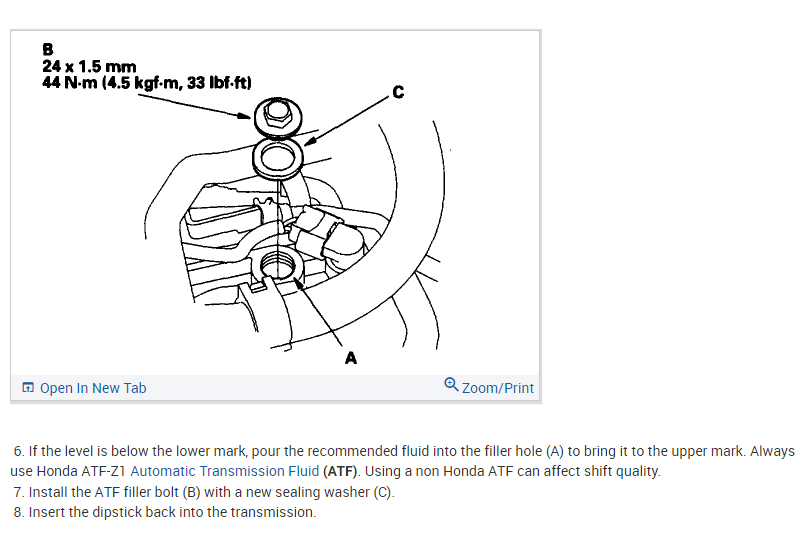 B
24 x 1.5 mm
44 N·m (4.5 kgf·m, 33 lbf·ft)

C

A

Open In New Tab

Zoom/Print

6. If the level is below the lower mark, pour the recommended fluid into the filler hole (A) to bring it to the upper mark. Always use Honda ATF-Z1 Automatic Transmission Fluid (ATF). Using a non Honda ATF can affect shift quality.
7. Install the ATF filler bolt (B) with a new sealing washer (C).
8. Insert the dipstick back into the transmission.