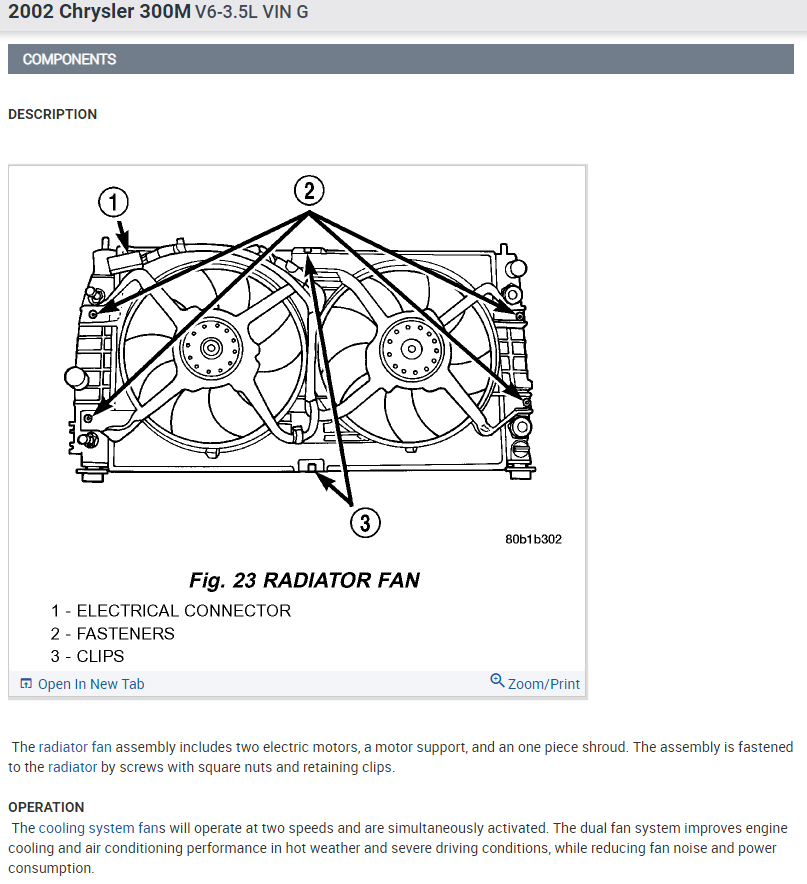 2002 Chrysler 300M V6-3.5L VIN G

COMPONENTS

DESCRIPTION

1

2

3

80b1b302

Fig. 23 RADIATOR FAN

1 - ELECTRICAL CONNECTOR
2 - FASTENERS
3 - CLIPS

Open In New Tab

Zoom/Print

The radiator fan assembly includes two electric motors, a motor support, and an one piece shroud. The assembly is fastened to the radiator by screws with square nuts and retaining clips.

OPERATION

The cooling system fans will operate at two speeds and are simultaneously activated. The dual fan system improves engine cooling and air conditioning performance in hot weather and severe driving conditions, while reducing fan noise and power consumption.