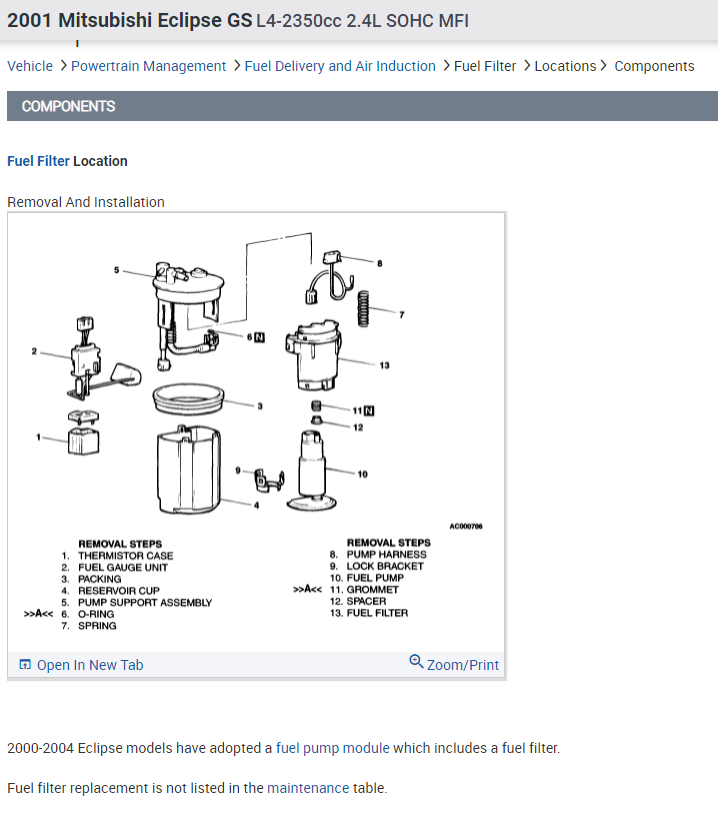 2001 Mitsubishi Eclipse GS L4-2350cc 2.4L SOHC MFI

Vehicle > Powertrain Management > Fuel Delivery and Air Induction > Fuel Filter > Locations > Components

COMPONENTS

Fuel Filter Location

Removal And Installation

5
8
7
6 N
2
13
3
11 N
12
1
9
10
4
AC000706

REMOVAL STEPS
1. THERMISTOR CASE
2. FUEL GAUGE UNIT
3. PACKING
4. RESERVOIR CUP
5. PUMP SUPPORT ASSEMBLY
>>A<< 6. O-RING
7. SPRING

REMOVAL STEPS
8. PUMP HARNESS
9. LOCK BRACKET
10. FUEL PUMP
>>A<< 11. GROMMET
12. SPACER
13. FUEL FILTER

Open In New Tab
Zoom/Print

2000-2004 Eclipse models have adopted a fuel pump module which includes a fuel filter.

Fuel filter replacement is not listed in the maintenance table.