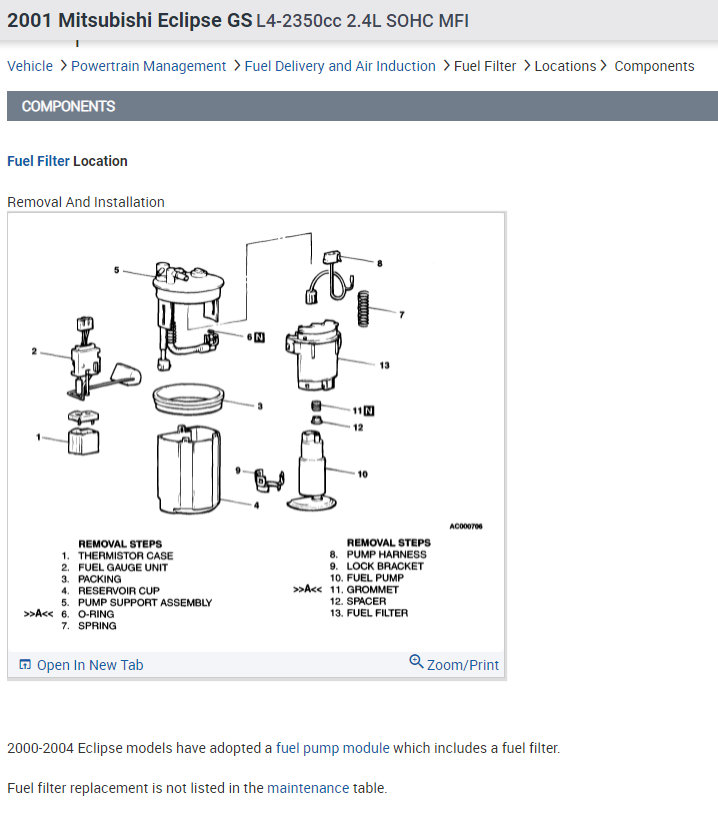 2001 Mitsubishi Eclipse GS L4-2350cc 2.4L SOHC MFI

Vehicle > Powertrain Management > Fuel Delivery and Air Induction > Fuel Filter > Locations > Components

COMPONENTS

Fuel Filter Location

Removal And Installation

5
8
7
6 N
2
13
3
11 N
12
1
9
10
4
AC000706

REMOVAL STEPS
1. THERMISTOR CASE
2. FUEL GAUGE UNIT
3. PACKING
4. RESERVOIR CUP
5. PUMP SUPPORT ASSEMBLY
>>A<< 6. O-RING
7. SPRING

REMOVAL STEPS
8. PUMP HARNESS
9. LOCK BRACKET
10. FUEL PUMP
>>A<< 11. GROMMET
12. SPACER
13. FUEL FILTER

Open In New Tab
Zoom/Print

2000-2004 Eclipse models have adopted a fuel pump module which includes a fuel filter.

Fuel filter replacement is not listed in the maintenance table.