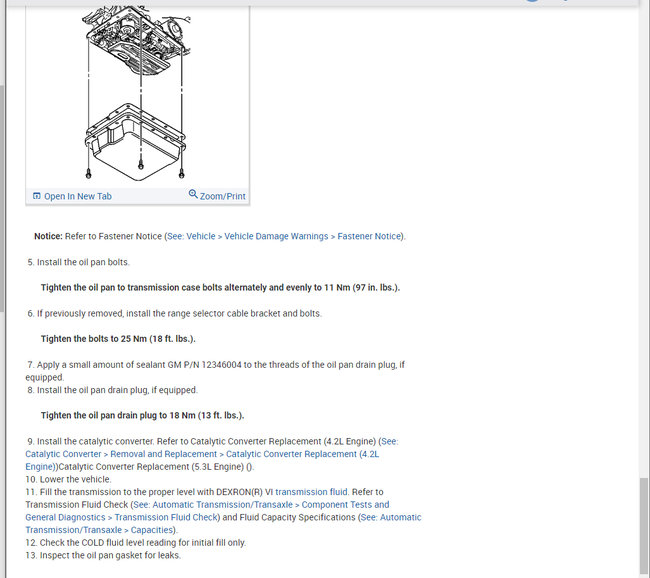 Open In New Tab

Zoom/Print

Notice: Refer to Fastener Notice (See: Vehicle > Vehicle Damage Warnings > Fastener Notice).

5. Install the oil pan bolts.

Tighten the oil pan to transmission case bolts alternately and evenly to 11 Nm (97 in. lbs.).

6. If previously removed, install the range selector cable bracket and bolts.

Tighten the bolts to 25 Nm (18 ft. lbs.).

7. Apply a small amount of sealant GM P/N 12346004 to the threads of the oil pan drain plug, if equipped.
8. Install the oil pan drain plug, if equipped.

Tighten the oil pan drain plug to 18 Nm (13 ft. lbs.).

9. Install the catalytic converter. Refer to Catalytic Converter Replacement (4.2L Engine) (See: Catalytic Converter > Removal and Replacement > Catalytic Converter Replacement (4.2L Engine))Catalytic Converter Replacement (5.3L Engine) ().
10. Lower the vehicle.
11. Fill the transmission to the proper level with DEXRON(R) VI transmission fluid. Refer to Transmission Fluid Check (See: Automatic Transmission/Transaxle > Component Tests and General Diagnostics > Transmission Fluid Check) and Fluid Capacity Specifications (See: Automatic Transmission/Transaxle > Capacities).
12. Check the COLD fluid level reading for initial fill only.
13. Inspect the oil pan gasket for leaks.