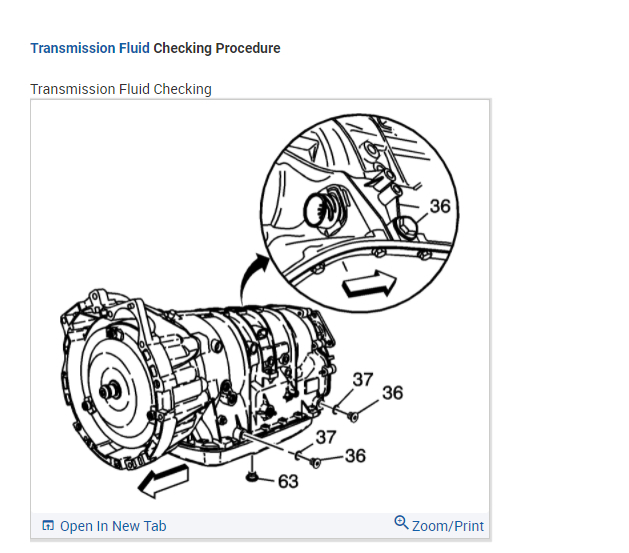 Transmission Fluid Checking Procedure

Transmission Fluid Checking

36

37
36
37
36
63

Open In New Tab
Zoom/Print