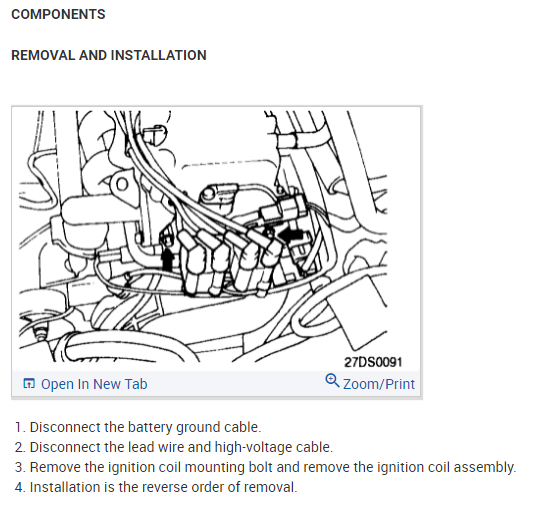 COMPONENTS

REMOVAL AND INSTALLATION

27DS0091

Open In New Tab

Zoom/Print

1. Disconnect the battery ground cable.
2. Disconnect the lead wire and high-voltage cable.
3. Remove the ignition coil mounting bolt and remove the ignition coil assembly.
4. Installation is the reverse order of removal.