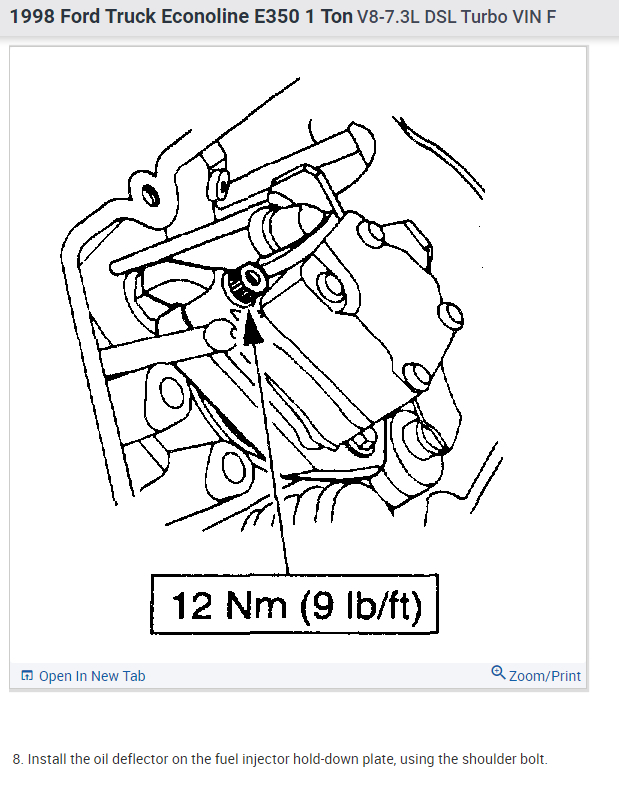 1998 Ford Truck Econoline E350 1 Ton V8-7.3L DSL Turbo VIN F

12 Nm (9 lb/ft)

Open In New Tab

Zoom/Print

8. Install the oil deflector on the fuel injector hold-down plate, using the shoulder bolt.