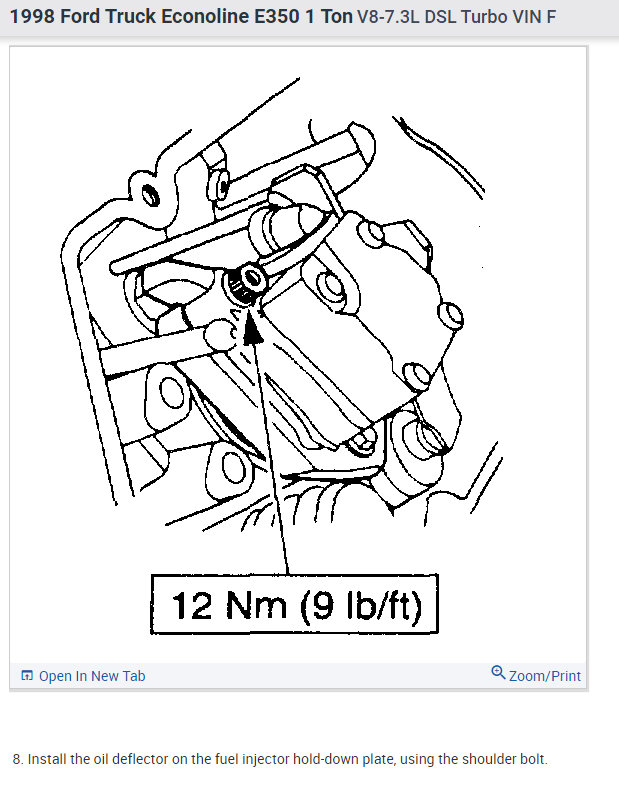 1998 Ford Truck Econoline E350 1 Ton V8-7.3L DSL Turbo VIN F

12 Nm (9 lb/ft)

Open In New Tab

Zoom/Print

8. Install the oil deflector on the fuel injector hold-down plate, using the shoulder bolt.