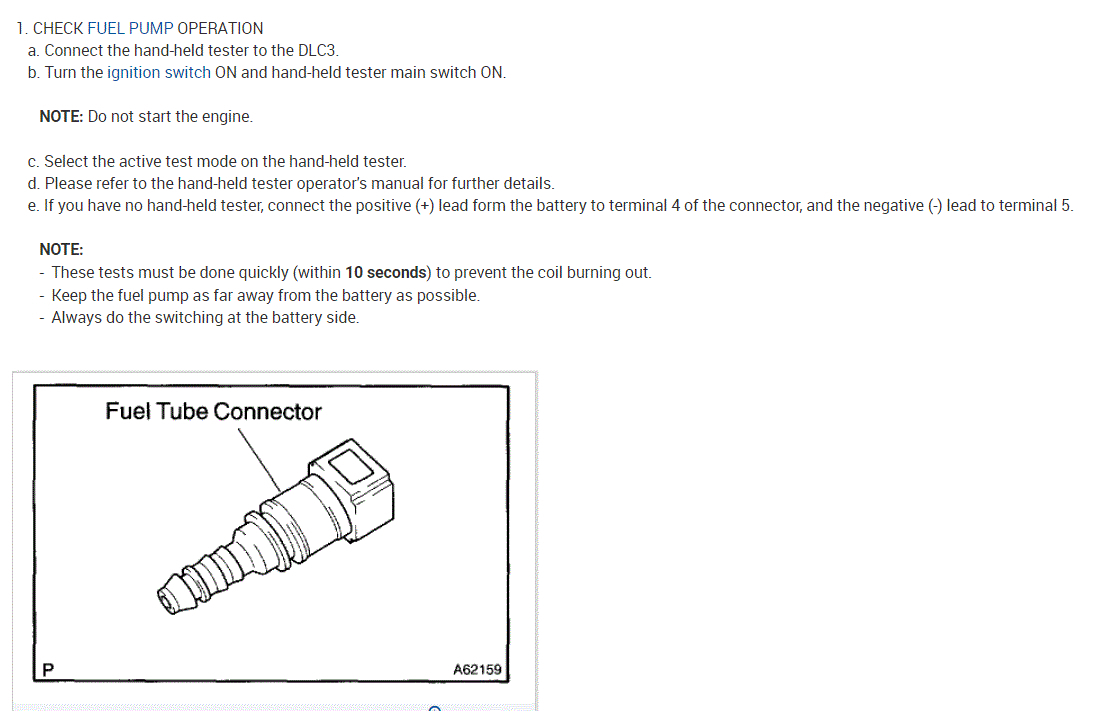 1. CHECK FUEL PUMP OPERATION
a. Connect the hand-held tester to the DLC3.
b. Turn the ignition switch ON and hand-held tester main switch ON.

NOTE: Do not start the engine.

c. Select the active test mode on the hand-held tester.
d. Please refer to the hand-held tester operator's manual for further details.
e. If you have no hand-held tester, connect the positive (+) lead form the battery to terminal 4 of the connector, and the negative (-) lead to terminal 5.

NOTE:
- These tests must be done quickly (within 10 seconds) to prevent the coil burning out.
- Keep the fuel pump as far away from the battery as possible.
- Always do the switching at the battery side.

Fuel Tube Connector

P

A62159