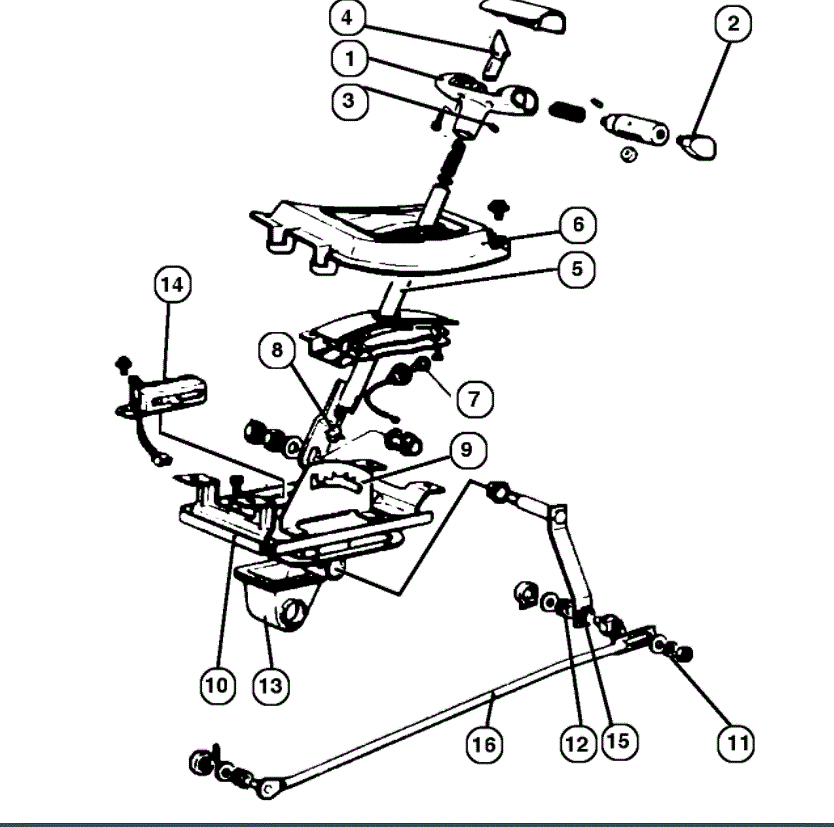 4
2
1
3
6
5
14
8
7
9
10
13
16
12
15
11