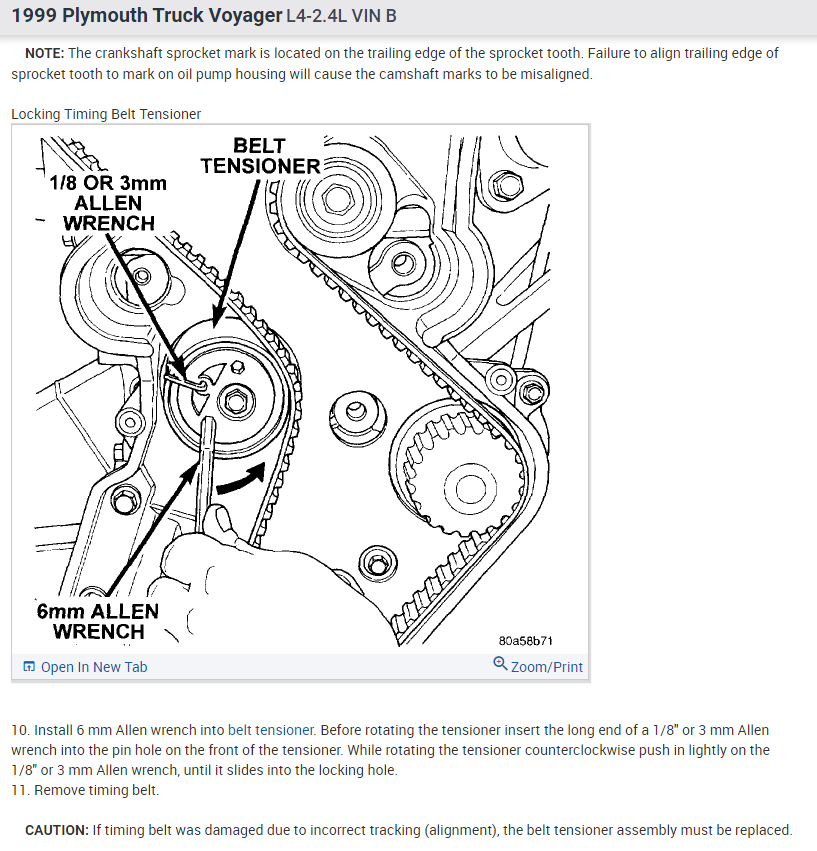 1999 Plymouth Truck Voyager L4-2.4L VIN B

NOTE: The crankshaft sprocket mark is located on the trailing edge of the sprocket tooth. Failure to align trailing edge of sprocket tooth to mark on oil pump housing will cause the camshaft marks to be misaligned.

Locking Timing Belt Tensioner

BELT TENSIONER

1/8 OR 3mm ALLEN WRENCH

6mm ALLEN WRENCH

80a58b71

Open In New Tab

Zoom/Print

10. Install 6 mm Allen wrench into belt tensioner. Before rotating the tensioner insert the long end of a 1/8" or 3 mm Allen wrench into the pin hole on the front of the tensioner. While rotating the tensioner counterclockwise push in lightly on the 1/8" or 3 mm Allen wrench, until it slides into the locking hole.
11. Remove timing belt.

CAUTION: If timing belt was damaged due to incorrect tracking (alignment), the belt tensioner assembly must be replaced.