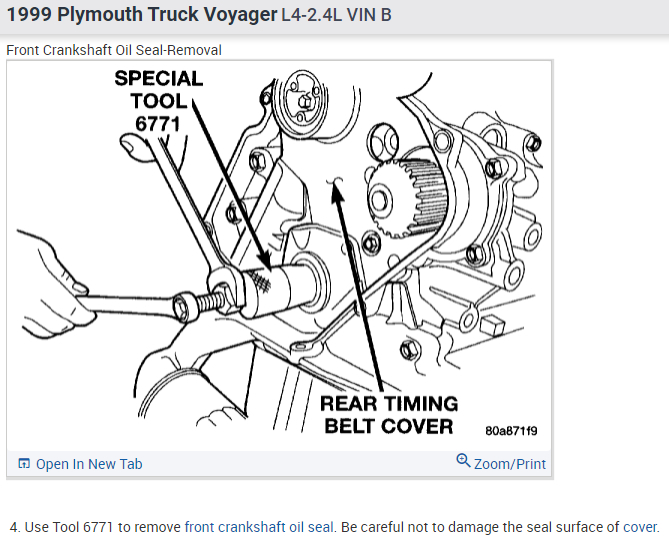 1999 Plymouth Truck Voyager L4-2.4L VIN B

Front Crankshaft Oil Seal-Removal

SPECIAL TOOL 6771

REAR TIMING BELT COVER

80a871f9

Open In New Tab

Zoom/Print

4. Use Tool 6771 to remove front crankshaft oil seal. Be careful not to damage the seal surface of cover.