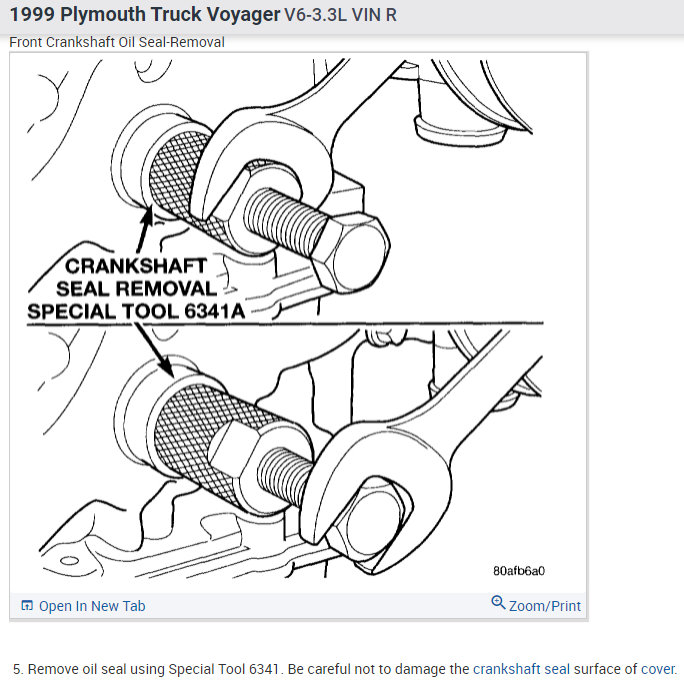 1999 Plymouth Truck Voyager V6-3.3L VIN R

Front Crankshaft Oil Seal-Removal

CRANKSHAFT SEAL REMOVAL SPECIAL TOOL 6341A

80afb6a0

Open In New Tab

Zoom/Print

5. Remove oil seal using Special Tool 6341. Be careful not to damage the crankshaft seal surface of cover.