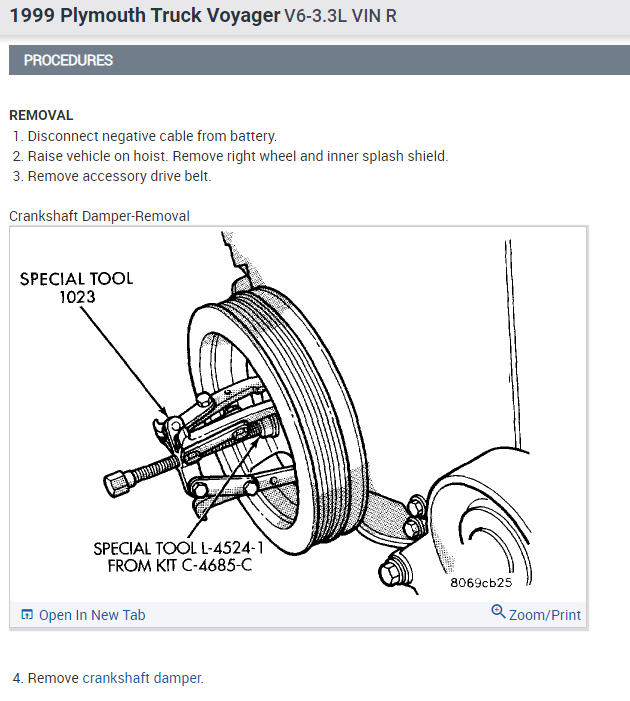 1999 Plymouth Truck Voyager V6-3.3L VIN R

PROCEDURES

REMOVAL

1. Disconnect negative cable from battery.
2. Raise vehicle on hoist. Remove right wheel and inner splash shield.
3. Remove accessory drive belt.

Crankshaft Damper-Removal

SPECIAL TOOL 1023

SPECIAL TOOL L-4524-1 FROM KIT C-4685-C

8069cb25

Open In New Tab

Zoom/Print

4. Remove crankshaft damper.