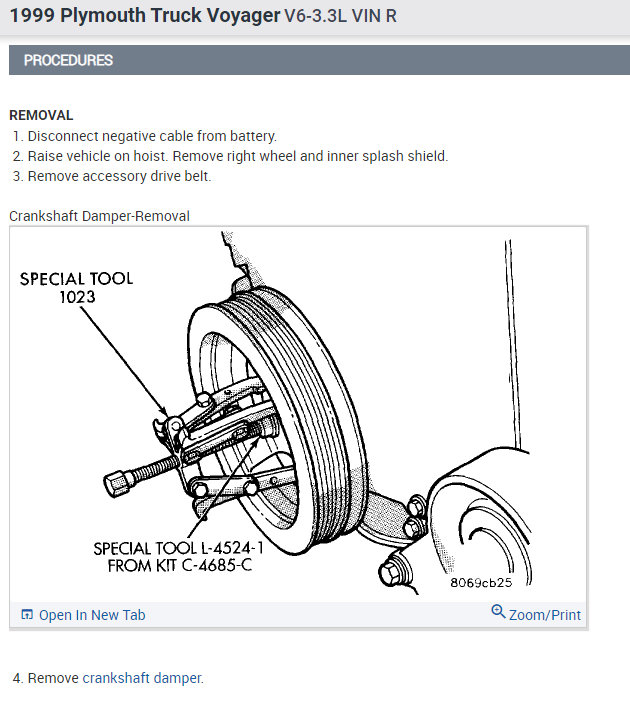 1999 Plymouth Truck Voyager V6-3.3L VIN R

PROCEDURES

REMOVAL

1. Disconnect negative cable from battery.
2. Raise vehicle on hoist. Remove right wheel and inner splash shield.
3. Remove accessory drive belt.

Crankshaft Damper-Removal

SPECIAL TOOL 1023

SPECIAL TOOL L-4524-1 FROM KIT C-4685-C

8069cb25

Open In New Tab

Zoom/Print

4. Remove crankshaft damper.