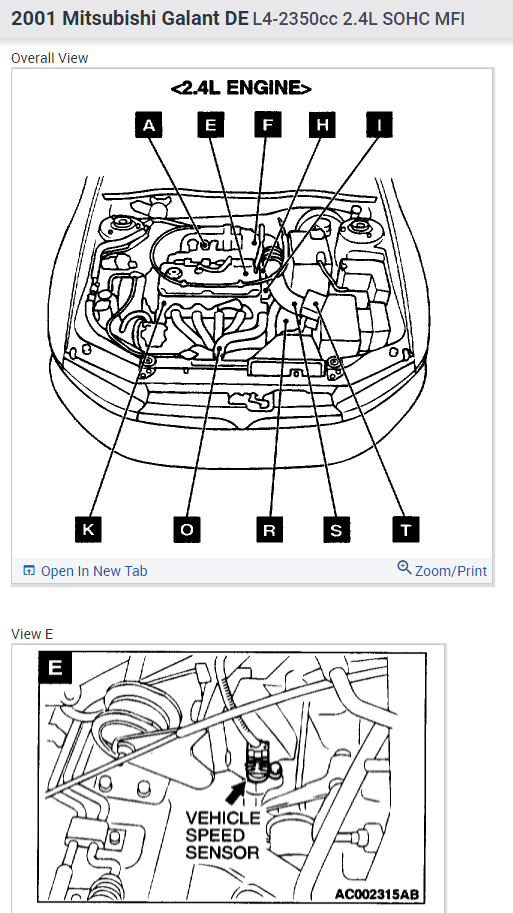 2001 Mitsubishi Galant DE L4-2350cc 2.4L SOHC MFI

Overall View

<2.4L ENGINE>

A E F H I

K O R S T

Open In New Tab

Zoom/Print

View E

E

VEHICLE SPEED SENSOR

AC002315AB