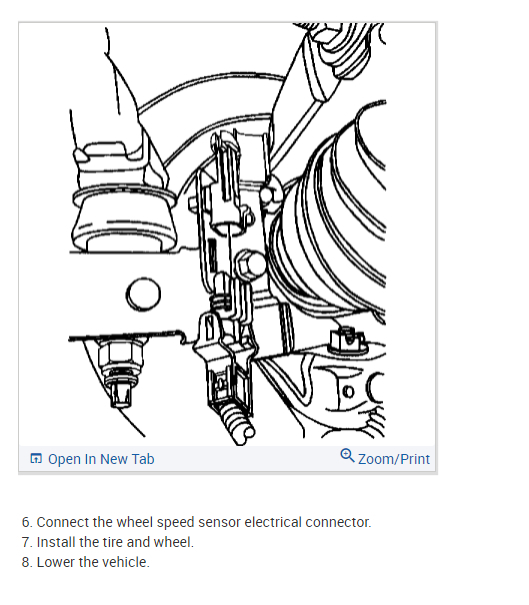 Open In New Tab

Zoom/Print

6. Connect the wheel speed sensor electrical connector.
7. Install the tire and wheel.
8. Lower the vehicle.