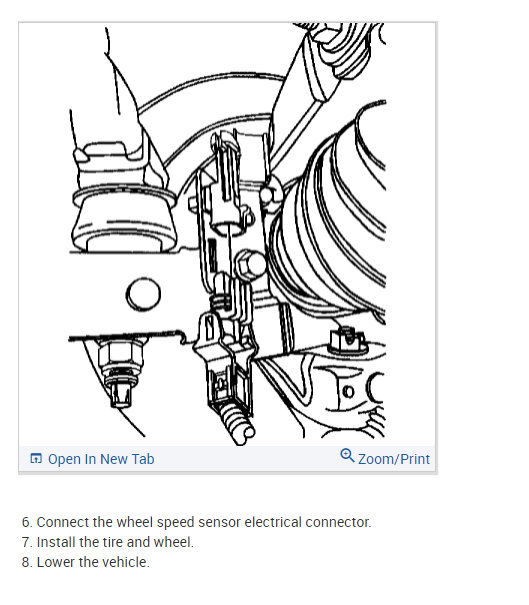 Open In New Tab
Zoom/Print

6. Connect the wheel speed sensor electrical connector.
7. Install the tire and wheel.
8. Lower the vehicle.