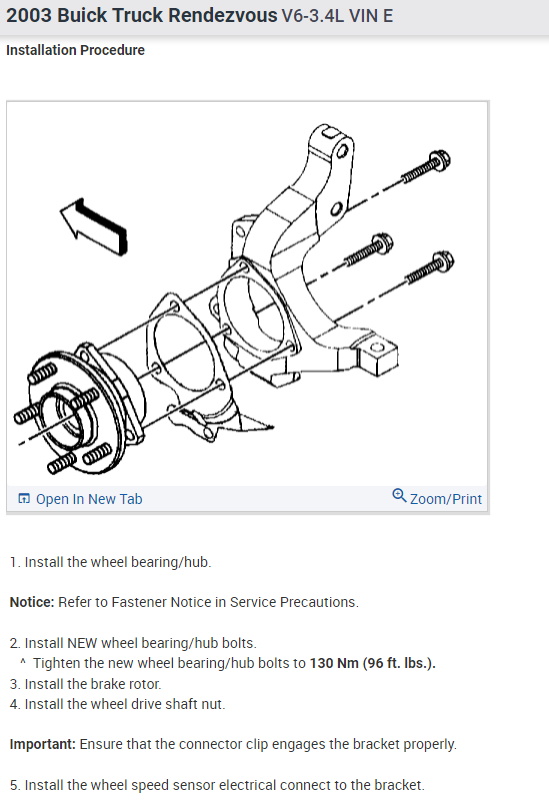 2003 Buick Truck Rendezvous V6-3.4L VIN E

Installation Procedure

Open In New Tab

Zoom/Print

1. Install the wheel bearing/hub.

Notice: Refer to Fastener Notice in Service Precautions.

2. Install NEW wheel bearing/hub bolts.
^ Tighten the new wheel bearing/hub bolts to 130 Nm (96 ft. lbs.).
3. Install the brake rotor.
4. Install the wheel drive shaft nut.

Important: Ensure that the connector clip engages the bracket properly.

5. Install the wheel speed sensor electrical connect to the bracket.